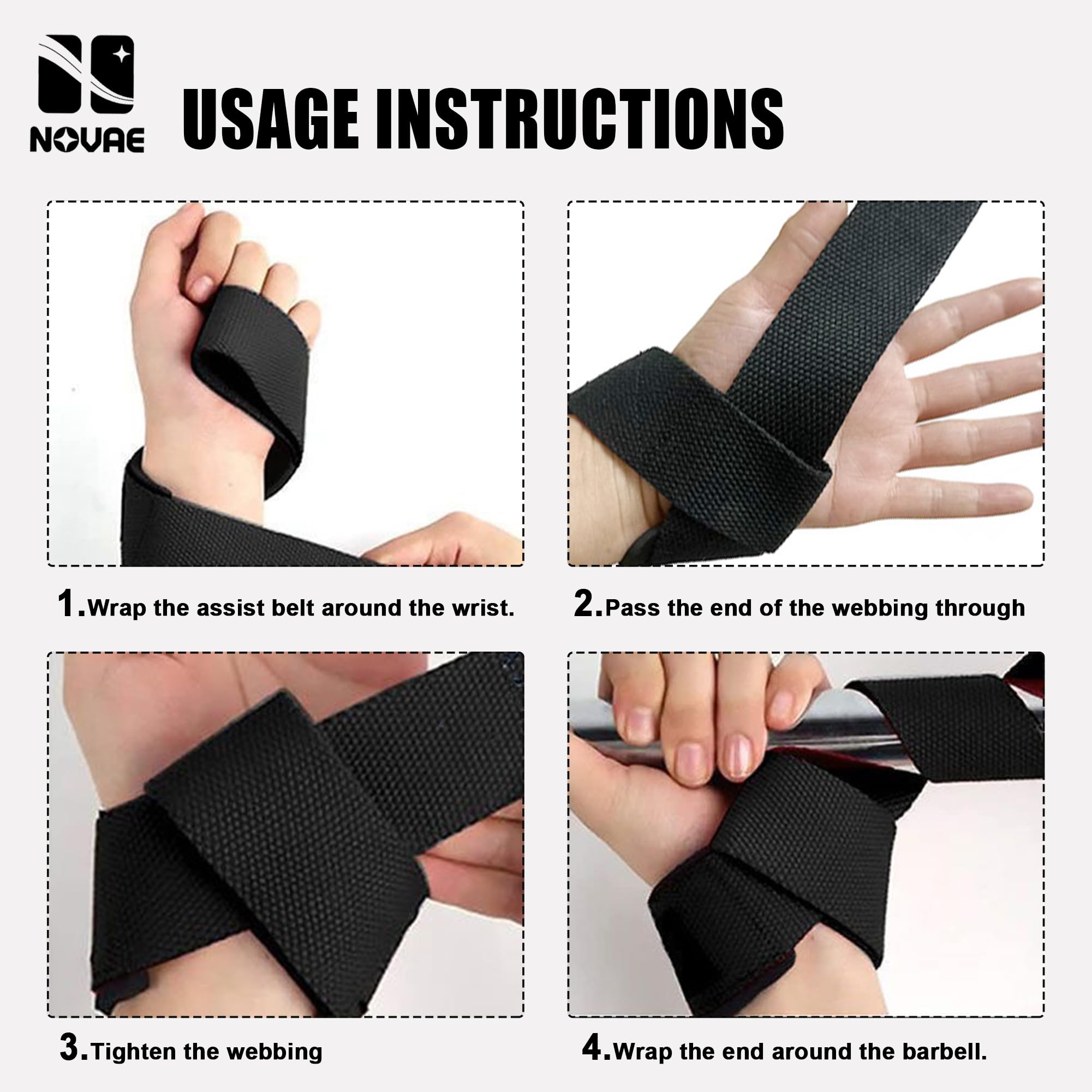 NOVAE

USAGE INSTRUCTIONS

1.Wrap the assist belt around the wrist.

2.Pass the end of the webbing through

3.Tighten the webbing

4.Wrap the end around the barbell.