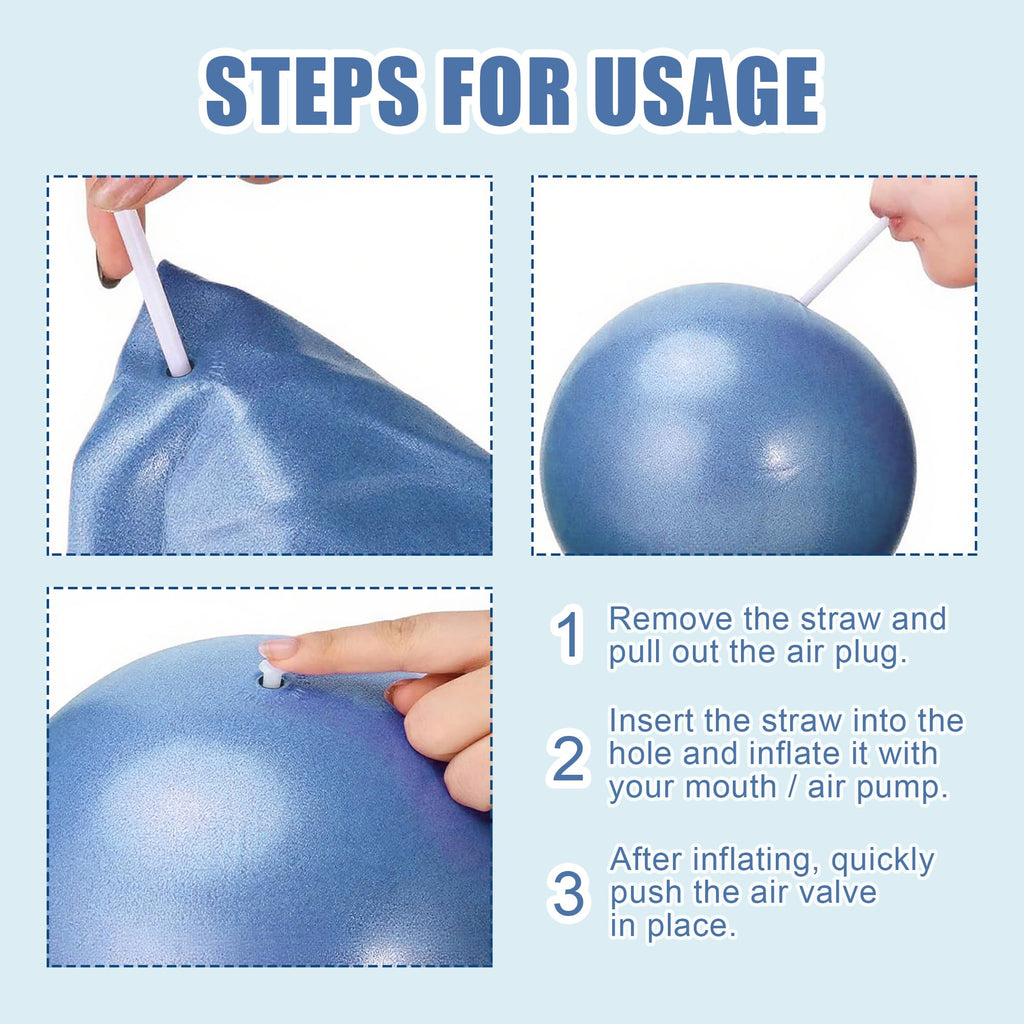 STEPS FOR USAGE

1 Remove the straw and pull out the air plug.

2 Insert the straw into the hole and inflate it with your mouth / air pump.

3 After inflating, quickly push the air valve in place.