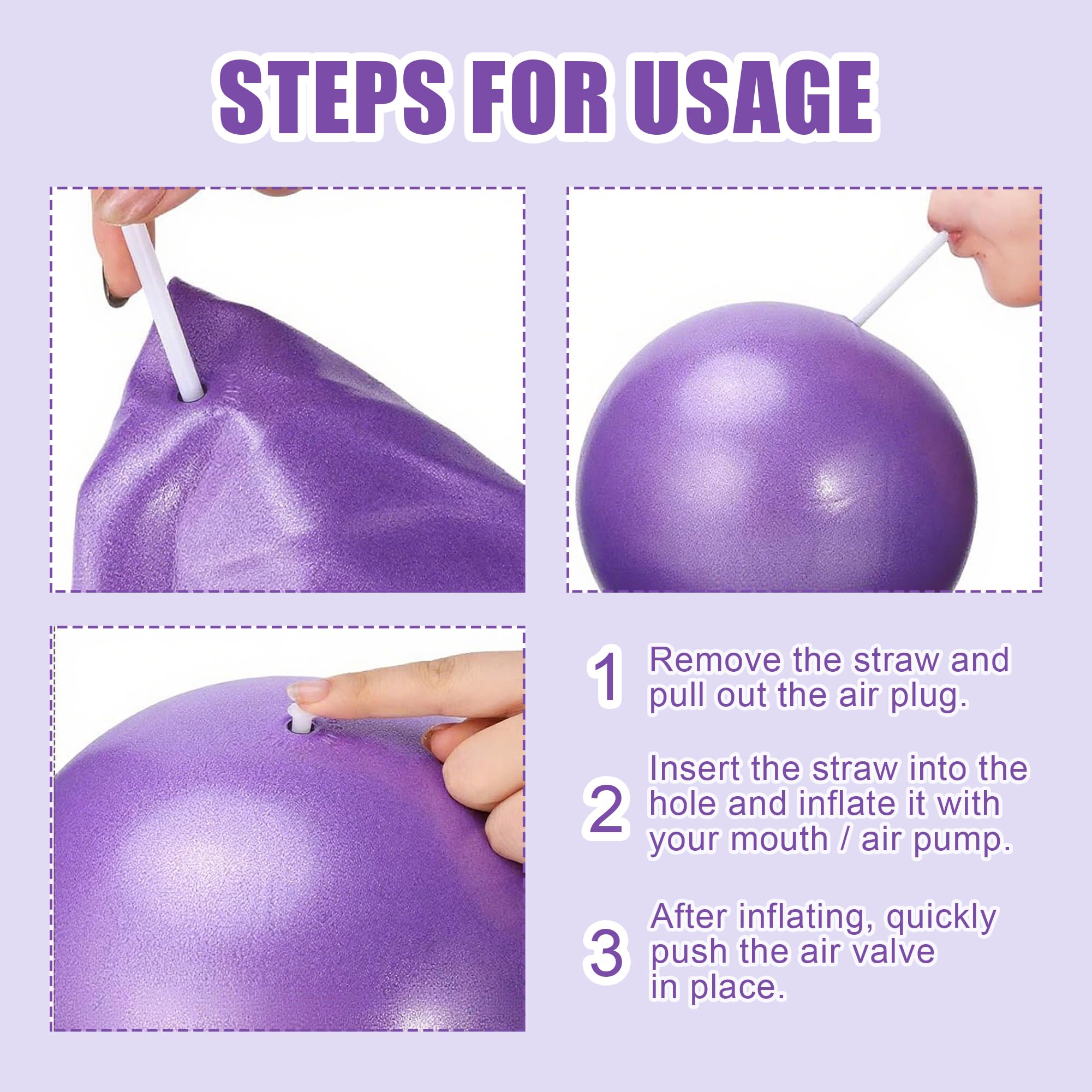 STEPS FOR USAGE

1 Remove the straw and pull out the air plug.

2 Insert the straw into the hole and inflate it with your mouth / air pump.

3 After inflating, quickly push the air valve in place.